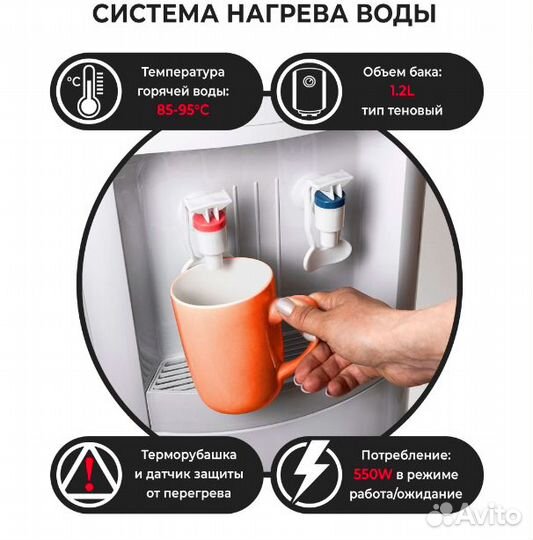 СИСТЕМА НАГРЕВА ВОДЫ

°C

Температура горячей воды: 85-95°C

Объем бака: 1.2L тип теновый

Терморубашка и датчик защиты от перегрева

Потребление: 550W в режиме работа/ожидание

Avito