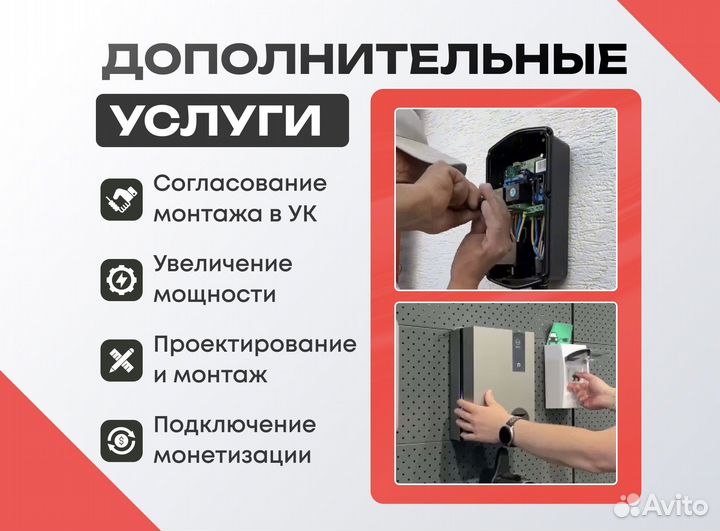 ДОПОЛНИТЕЛЬНЫЕ
УСЛУГИ

Согласование монтажа в УК

Увеличение мощности

Проектирование и монтаж

Подключение монетизации

Avito