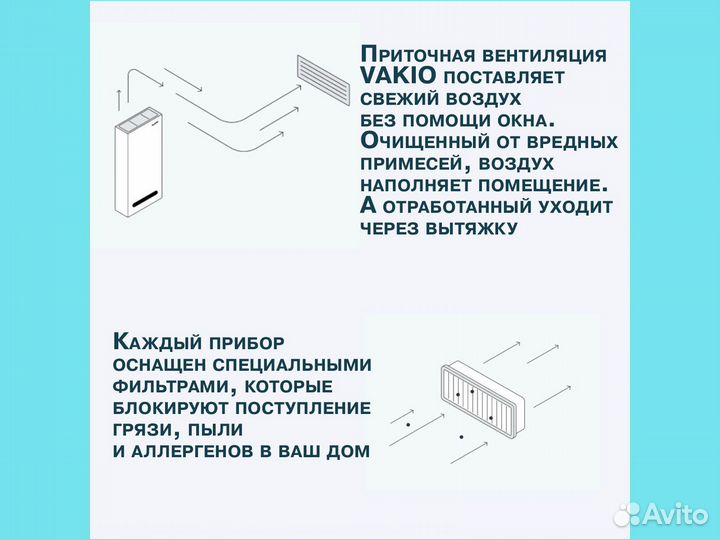 Приточная вентиляция VAKIO поставляет свежий воздух без помощи окна. Очищенный от вредных примесей, воздух наполняет помещение. А отработанный уходит через вытяжку

Каждый прибор оснащен специальными фильтрами, которые блокируют поступление грязи, пыли и аллергенов в ваш дом

Avito