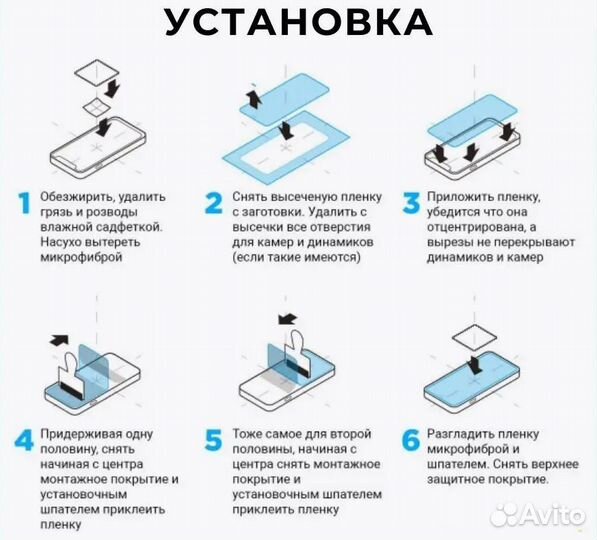 УСТАНОВКА

1 Обезжирить, удалить грязь и розводы влажной садфеткой. Насухо вытереть микрофиброй

2 Снять высеченую пленку с заготовки. Удалить с высечки все отверстия для камер и динамиков (если такие имеются)

3 Приложить пленку, убедится что она отцентрирована, а вырезы не перекрывают динамиков и камер

4 Придерживая одну половину, снять начиная с центра монтажное покрытие и установочным шпателем приклеить пленку

5 Тоже самое для второй половины, начиная с центра снять монтажное покрытие и установочным шпателем приклеить пленку

6 Разгладить пленку микрофиброй и шпателем. Снять верхнее защитное покрытие.

Avito