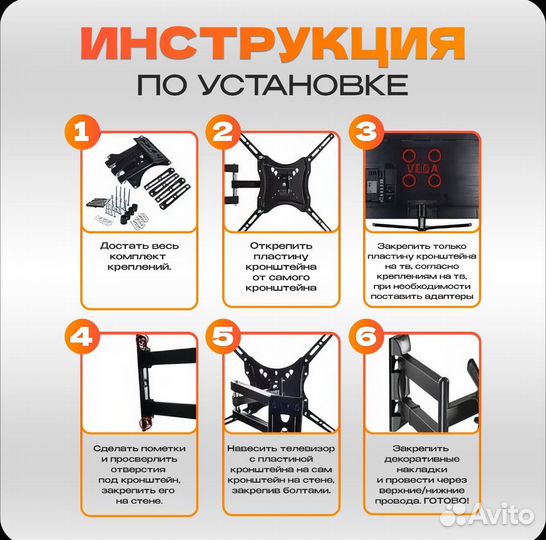 ИНСТРУКЦИЯ
ПО УСТАНОВКЕ

1

Достать весь комплект креплений.

2

Открепить пластину кронштейна от самого кронштейна

3

VESA

Закрепить только пластину кронштейна на тв, согласно креплениям на тв, при необходимости поставить адаптеры

4

Сделать пометки и просверлить отверстия под кронштейн, закрепить его на стене.

5

Навесить телевизор с пластиной кронштейна на сам кронштейн на стене, закрепив болтами.

6

Закрепить декоративные накладки и провести через верхние/нижние провода. ГОТОВО!

Avito