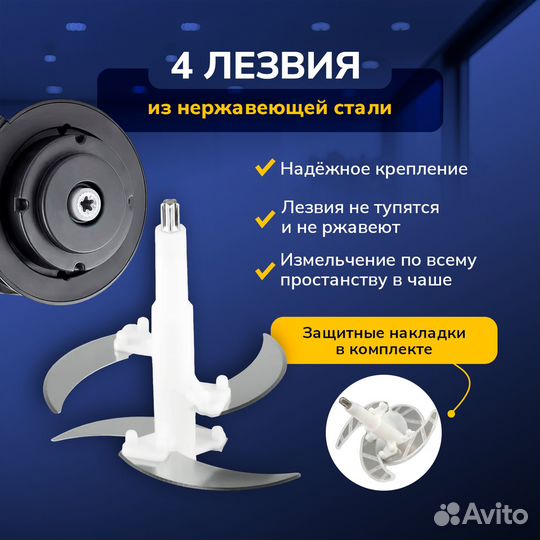 4 ЛЕЗВИЯ

из нержавеющей стали

Надёжное крепление

Лезвия не тупятся и не ржавеют

Измельчение по всему простанству в чаше

Защитные накладки в комплекте

Avito