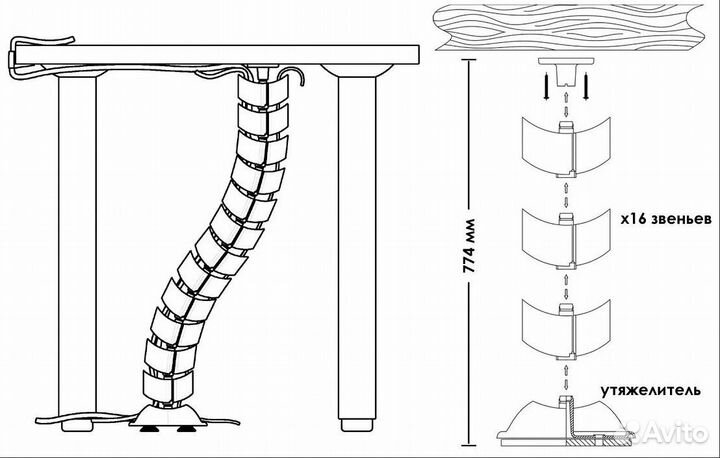 774 мм

x16 звеньев

утяжелитель

Avito