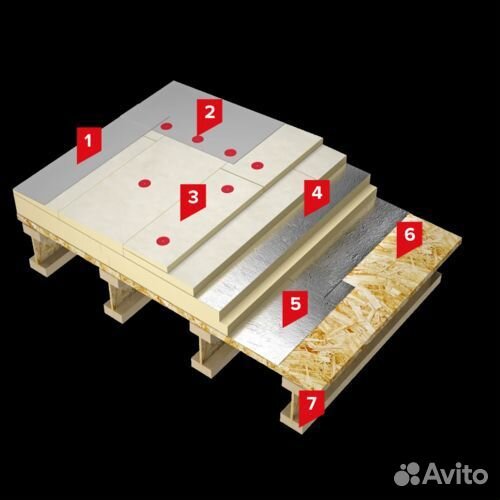 1
2
3
4
5
6
7
Avito