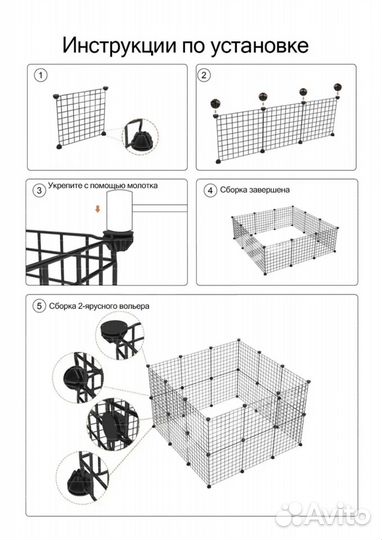 Инструкции по установке

1

2

3 Укрепите с помощью молотка

4 Сборка завершена

5 Сборка 2-ярусного вольера

Avito