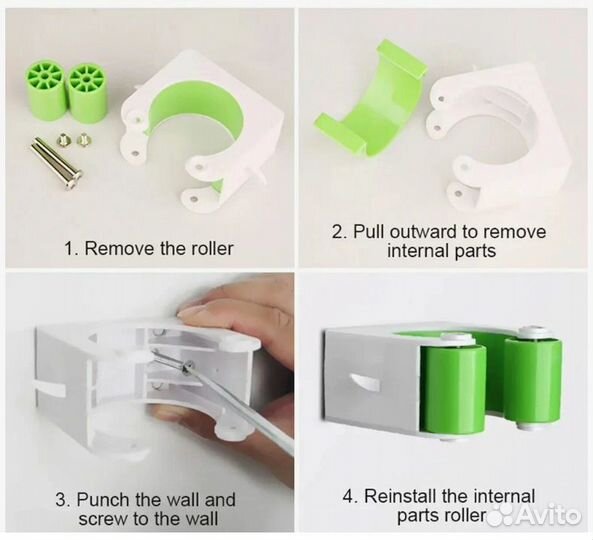 1. Remove the roller

2. Pull outward to remove internal parts

3. Punch the wall and screw to the wall

4. Reinstall the internal parts roller

Avito