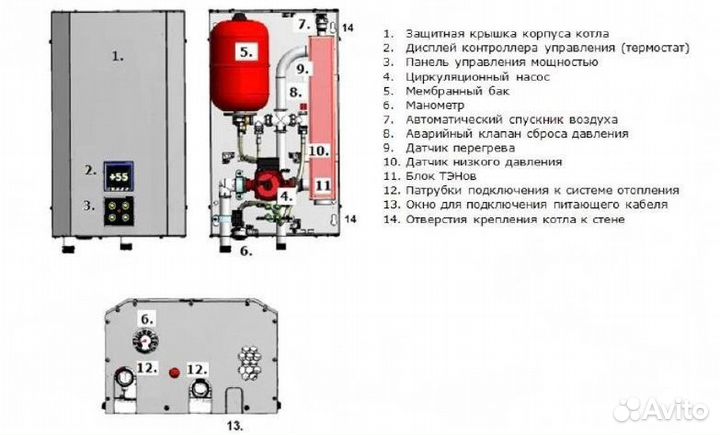 1.

2. +55

3.

5.

7. 14

9.

8.

10.

11

4.

14

6.

1. Защитная крышка корпуса котла
2. Дисплей контроллера управления (термостат)
3. Панель управления мощностью
4. Циркуляционный насос
5. Мембранный бак
6. Манометр
7. Автоматический спускник воздуха
8. Аварийный клапан сброса давления
9. Датчик перегрева
10. Датчик низкого давления
11. Блок ТЭНов
12. Патрубки подключения к системе отопления
13. Окно для подключения питающего кабеля
14. Отверстия крепления котла к стене

6.

12. 12.

13.

Avito