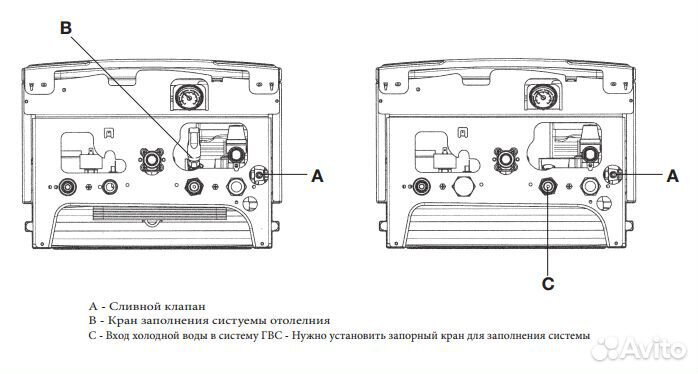 B

A

A

C

A - Сливной клапан
B - Кран заполнения систуемы отолелния
C - Вход холодной воды в систему ГВС - Нужно установить запорный кран для заполнения системы

Avito