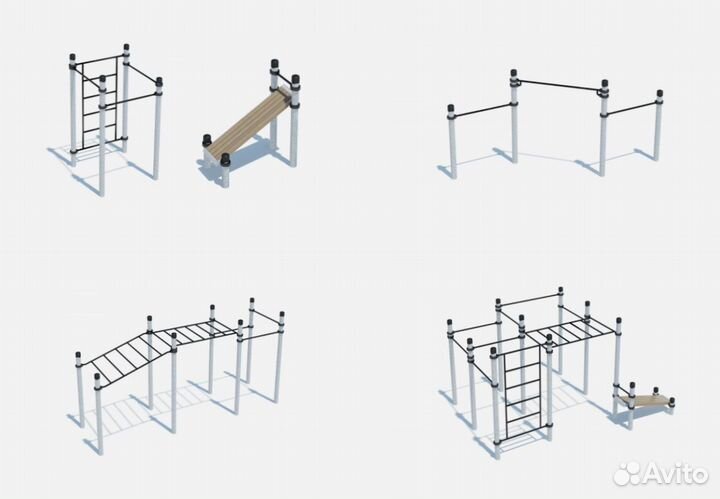 Avito