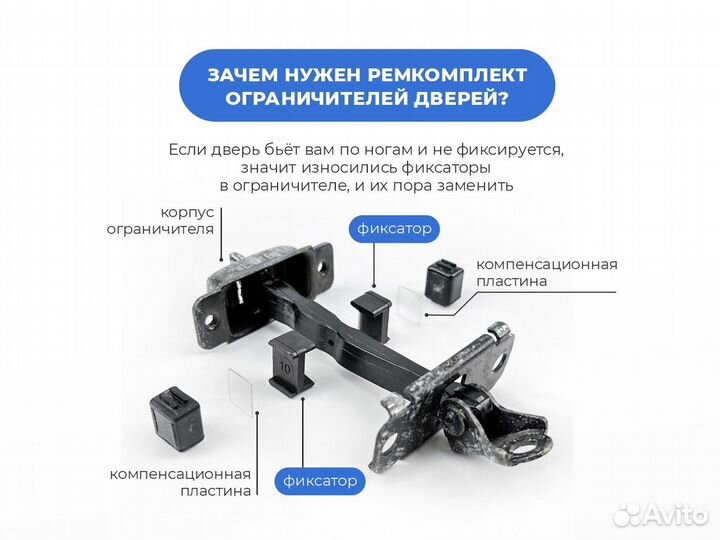 ЗАЧЕМ НУЖЕН РЕМКОМПЛЕКТ ОГРАНИЧИТЕЛЕЙ ДВЕРЕЙ?

Если дверь бьёт вам по ногам и не фиксируется, значит износились фиксаторы в ограничителе, и их пора заменить

корпус ограничителя

фиксатор

компенсационная пластина

10

компенсационная пластина

фиксатор

Avito