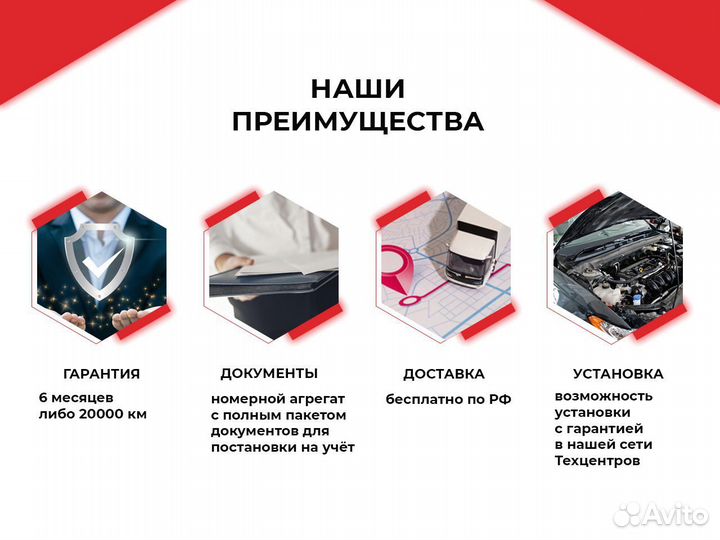 НАШИ ПРЕИМУЩЕСТВА

ГАРАНТИЯ

6 месяцев либо 20000 км

ДОКУМЕНТЫ

номерной агрегат с полным пакетом документов для постановки на учёт

ДОСТАВКА

бесплатно по РФ

УСТАНОВКА

возможность установки с гарантией в нашей сети Техцентров

Avito