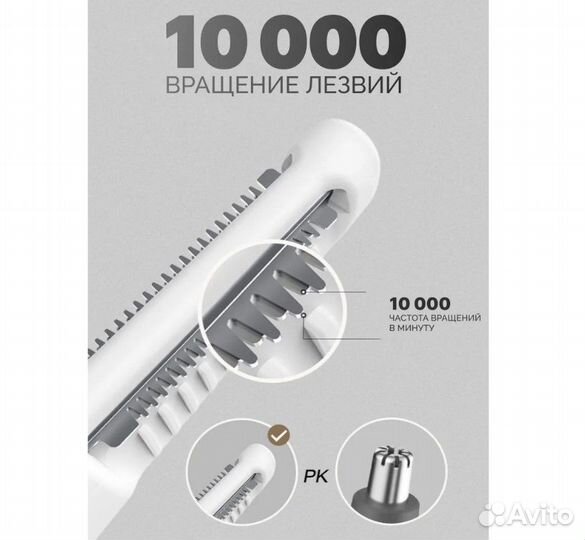 10 000
ВРАЩЕНИЕ ЛЕЗВИЙ

10 000
ЧАСТОТА ВРАЩЕНИЙ
В МИНУТУ

PK

Avito