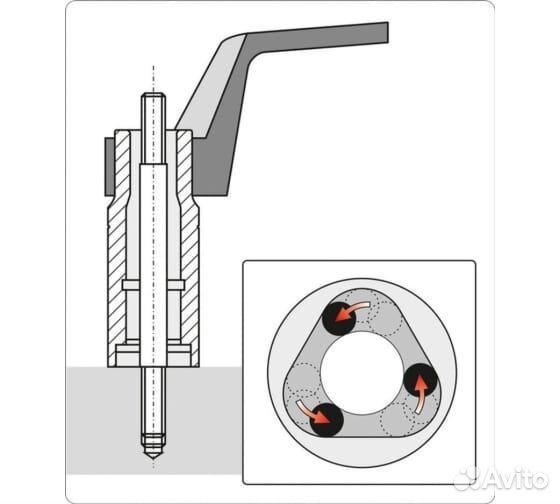 Avito