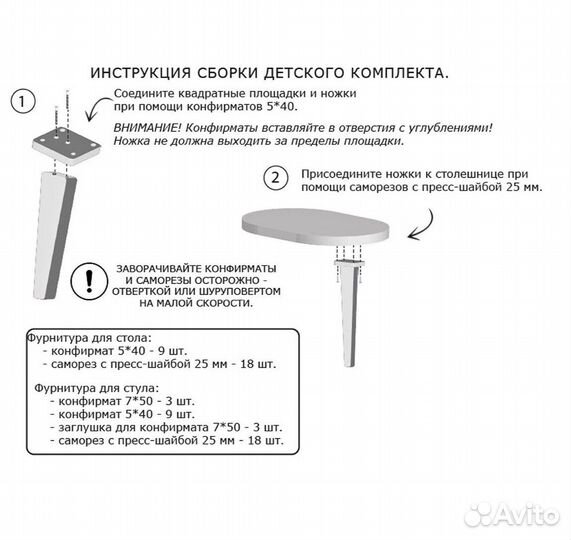 ИНСТРУКЦИЯ СБОРКИ ДЕТСКОГО КОМПЛЕКТА.

1

Соедините квадратные площадки и ножки при помощи конфирматов 5*40.

ВНИМАНИЕ! Конфирматы вставляйте в отверстия с углублениями! Ножка не должна выходить за пределы площадки.

2

Присоедините ножки к столешнице при помощи саморезов с пресс-шайбой 25 мм.

!

ЗАВОРАЧИВАЙТЕ КОНФИРМАТЫ И САМОРЕЗЫ ОСТОРОЖНО - ОТВЕРТКОЙ ИЛИ ШУРУПОВЕРТОМ НА МАЛОЙ СКОРОСТИ.

Фурнитура для стола:
- конфирмат 5*40 - 9 шт.
- саморез с пресс-шайбой 25 мм - 18 шт.

Фурнитура для стула:
- конфирмат 7*50 - 3 шт.
- конфирмат 5*40 - 9 шт.
- заглушка для конфирмата 7*50 - 3 шт.
- саморез с пресс-шайбой 25 мм - 18 шт.

Avito