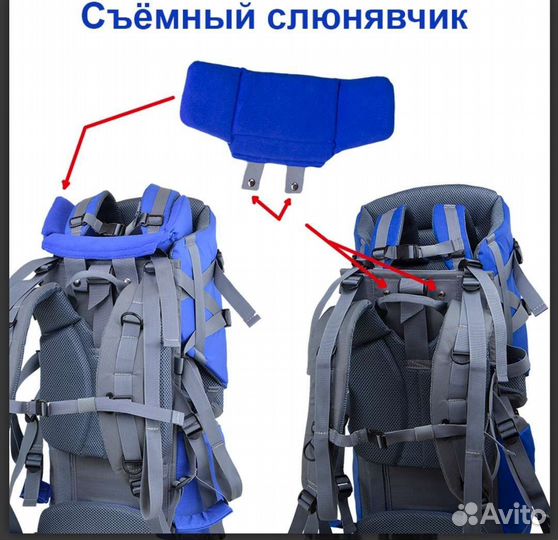 Съёмный слюнявчик

Avito