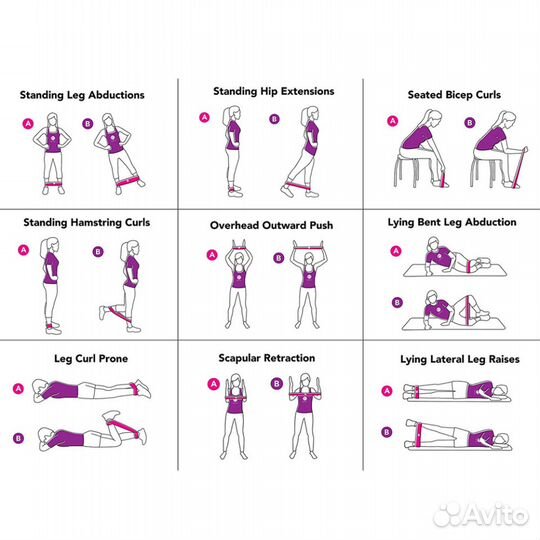 Standing Leg Abductions

A B

Standing Hip Extensions

A B

Seated Bicep Curls

A B

Standing Hamstring Curls

A B

Overhead Outward Push

A B

Lying Bent Leg Abduction

A

B

Leg Curl Prone

A

B

Scapular Retraction

A B

Lying Lateral Leg Raises

A

B

Avito