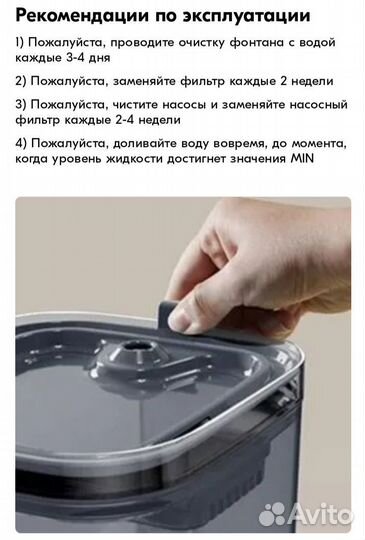 Рекомендации по эксплуатации

1) Пожалуйста, проводите очистку фонтана с водой каждые 3-4 дня

2) Пожалуйста, заменяйте фильтр каждые 2 недели

3) Пожалуйста, чистите насосы и заменяйте насосный фильтр каждые 2-4 недели

4) Пожалуйста, доливайте воду вовремя, до момента, когда уровень жидкости достигнет значения MIN

Avito