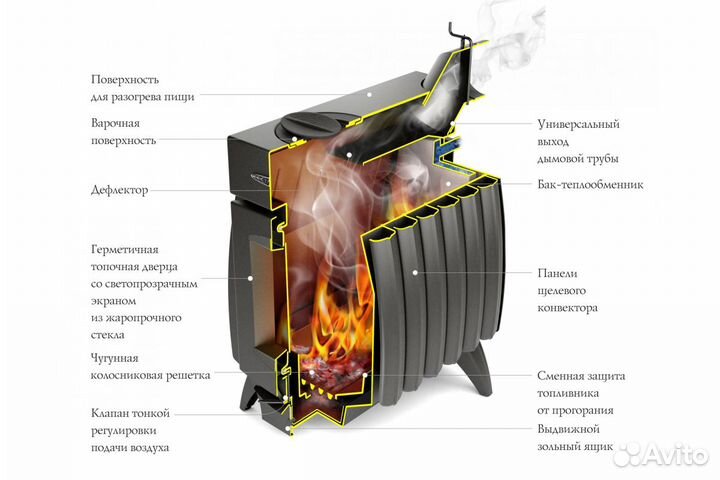 Поверхность для разогрева пищи

Варочная поверхность

Дефлектор

Герметичная топочная дверца со светопрозрачным экраном из жаропрочного стекла

Чугунная колосниковая решетка

Клапан тонкой регулировки подачи воздуха

Универсальный выход дымовой трубы

Бак-теплообменник

Панели щелевого конвектора

Сменная защита топливника от прогорания

Выдвижной зольный ящик

Avito