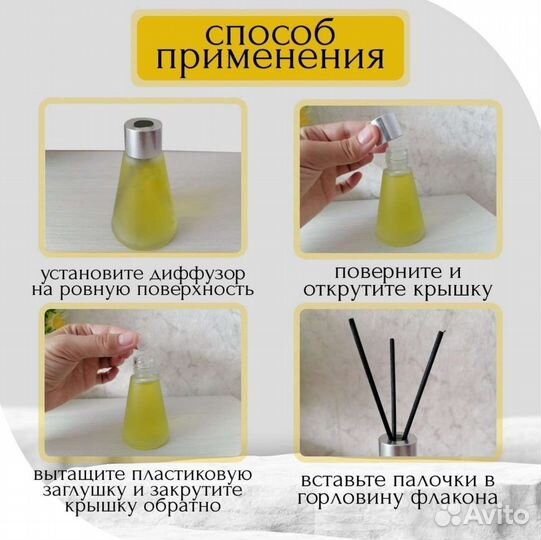 способ применения

установите диффузор на ровную поверхность

поверните и открутите крышку

вытащите пластиковую заглушку и закрутите крышку обратно

вставьте палочки в горловину флакона

Avito