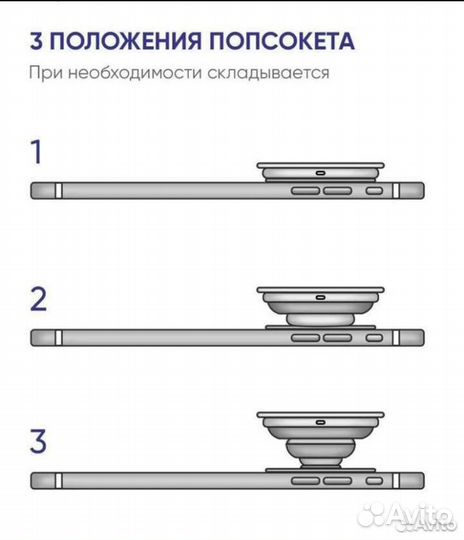 3 ПОЛОЖЕНИЯ ПОПСОКЕТА

При необходимости складывается

1

2

3

Avito