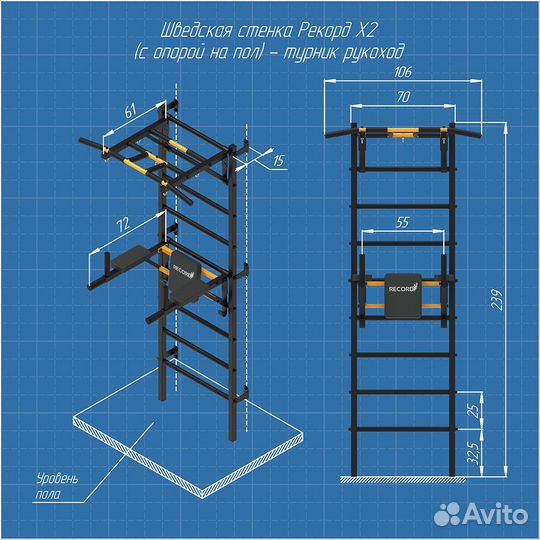 Шведская стенка Рекорд Х2
(с опорой на пол) – турник рукоход

61

15

72

RECORD

Уровень пола

106

70

55

RECORD

239

25

32,5

Avito