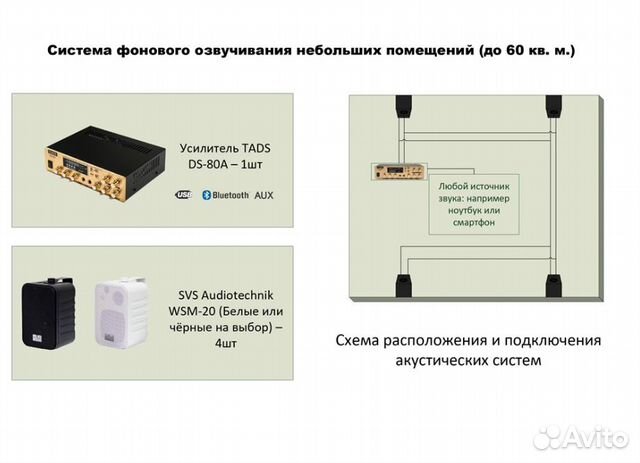 Система фонового озвучивания небольших помещений (до 60 кв. м.)

Усилитель TADS DS-80A – 1шт

USB Bluetooth AUX

SVS Audiotechnik WSM-20 (Белые или чёрные на выбор) – 4шт

Любой источник звука: например ноутбук или смартфон

Схема расположения и подключения акустических систем

Avito