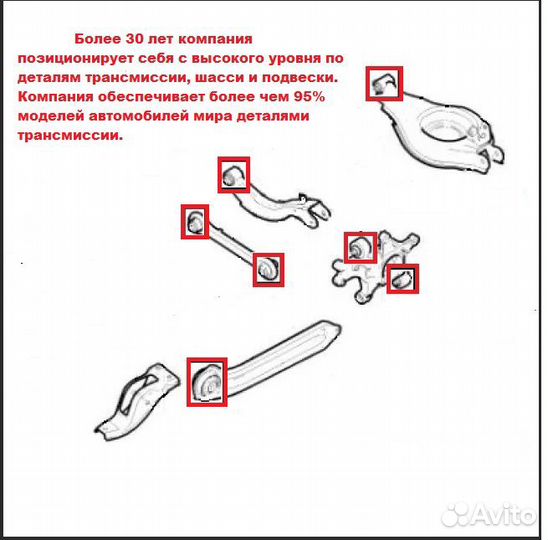 Более 30 лет компания позиционирует себя с высокого уровня по деталям трансмиссии, шасси и подвески. Компания обеспечивает более чем 95% моделей автомобилей мира деталями трансмиссии.

Avito