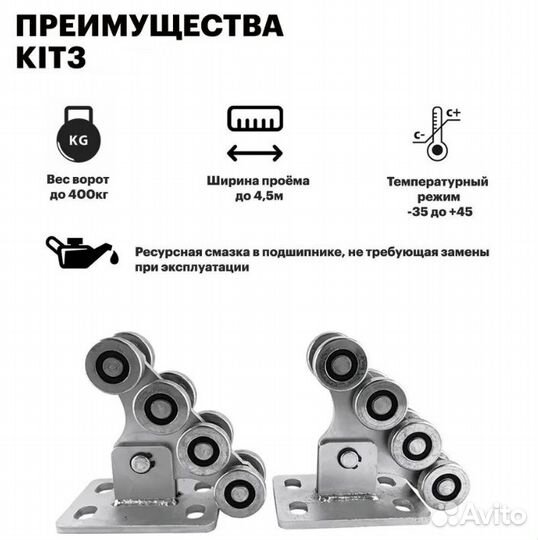 ПРЕИМУЩЕСТВА
KIT3

KG

Вес ворот
до 400кг

Ширина проёма
до 4,5м

C+
C-

Температурный
режим
-35 до +45

Ресурсная смазка в подшипнике, не требующая замены при эксплуатации

Avito