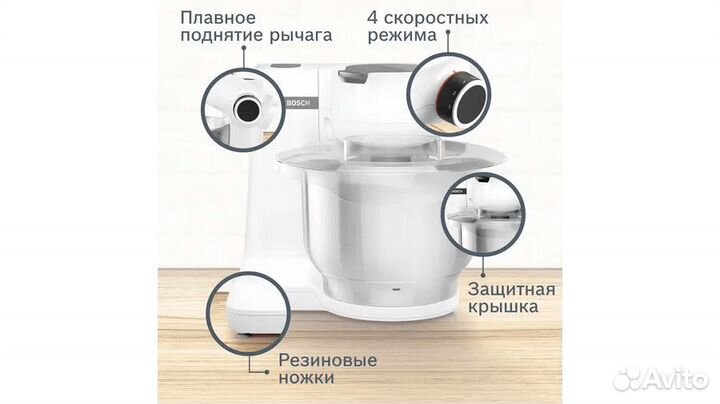 Плавное поднятие рычага

4 скоростных режима

BOSCH

BOSCH

Защитная крышка

Резиновые ножки

Avito