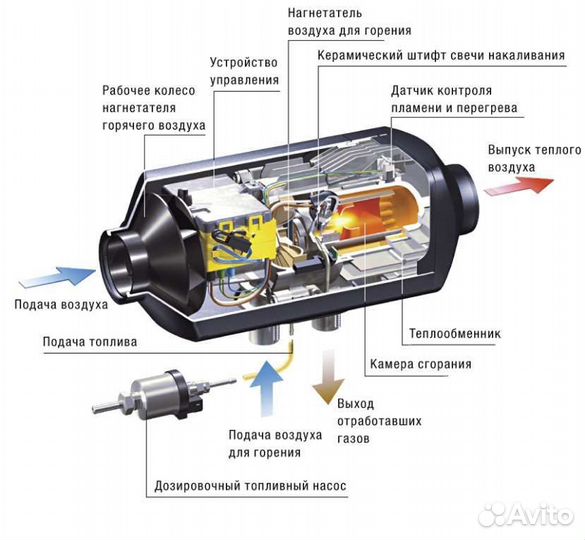 Нагнетатель воздуха для горения

Устройство управления

Керамический штифт свечи накаливания

Рабочее колесо нагнетателя горячего воздуха

Датчик контроля пламени и перегрева

Выпуск теплого воздуха

Подача воздуха

Подача топлива

Теплообменник

Камера сгорания

Выход отработавших газов

Подача воздуха для горения

Дозировочный топливный насос

Avito