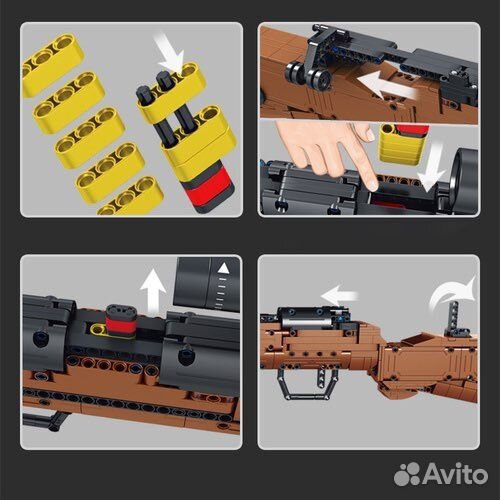 Avito