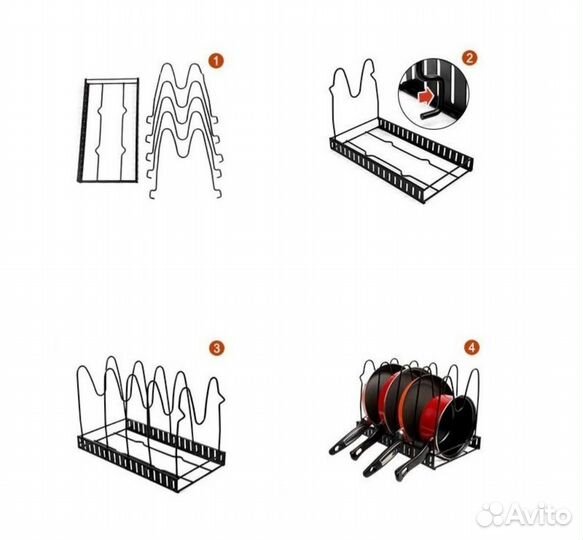 1

2

3

4

Avito