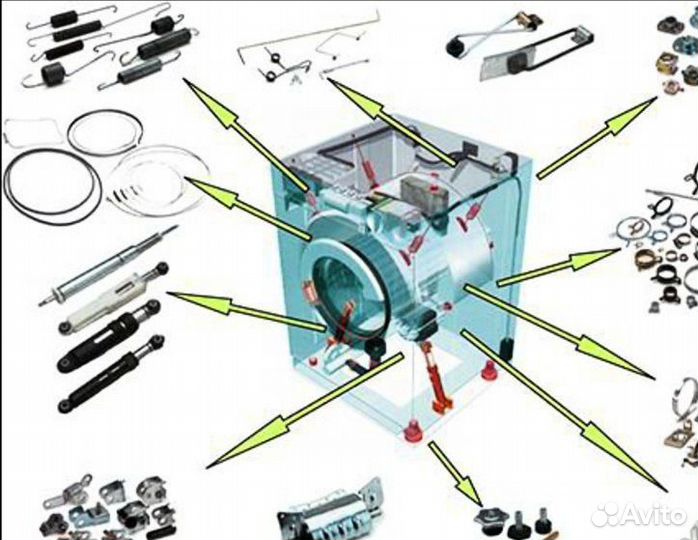 Avito