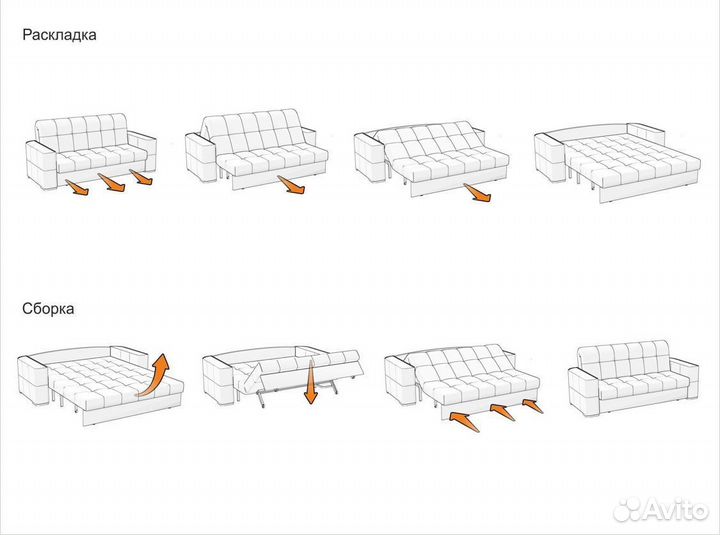 Раскладка

Сборка

Avito