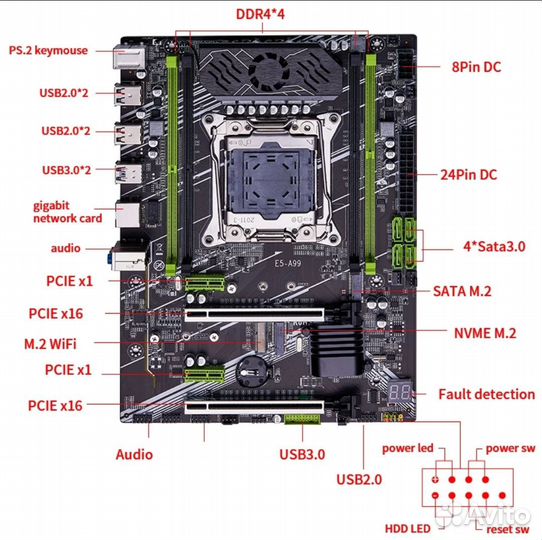 DDR4*4

PS.2 keymouse

USB2.0*2

USB2.0*2

USB3.0*2

gigabit network card

audio

PCIE x1

PCIE x16

M.2 WiFi

PCIE x1

PCIE x16

8Pin DC

24Pin DC

4*Sata3.0

SATA M.2

NVME M.2

Fault detection

2011-3

E5-A99

Audio

USB3.0

USB2.0

power led

power sw

HDD LED

reset sw

Avito