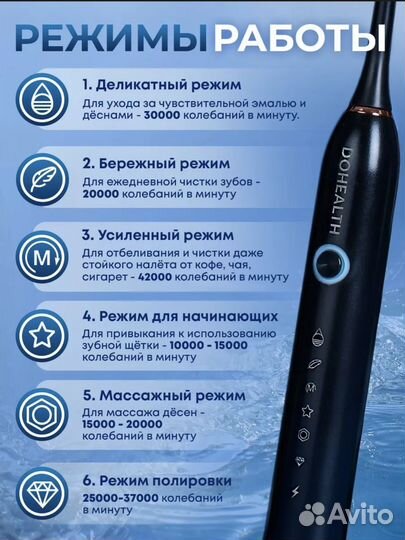 РЕЖИМЫ РАБОТЫ

1. Деликатный режим
Для ухода за чувствительной эмалью и дёснами - 30000 колебаний в минуту.

2. Бережный режим
Для ежедневной чистки зубов - 20000 колебаний в минуту

3. Усиленный режим
Для отбеливания и чистки даже стойкого налёта от кофе, чая, сигарет - 42000 колебаний в минуту

4. Режим для начинающих
Для привыкания к использованию зубной щётки - 10000 - 15000 колебаний в минуту

5. Массажный режим
Для массажа дёсен - 15000 - 20000 колебаний в минуту

6. Режим полировки
25000-37000 колебаний в минуту

DOHEALTH

M

M

Avito