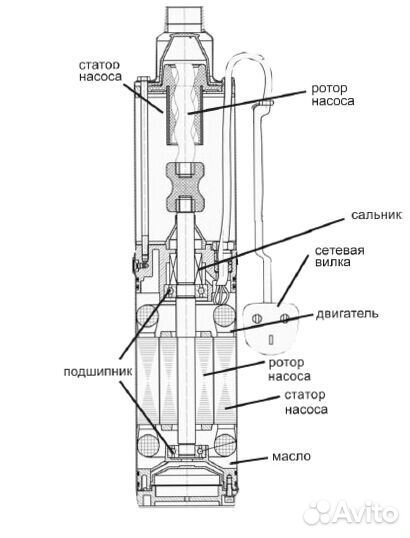 статор насоса

ротор насоса

сальник

сетевая вилка

двигатель

подшипник

ротор насоса

статор насоса

масло

Avito