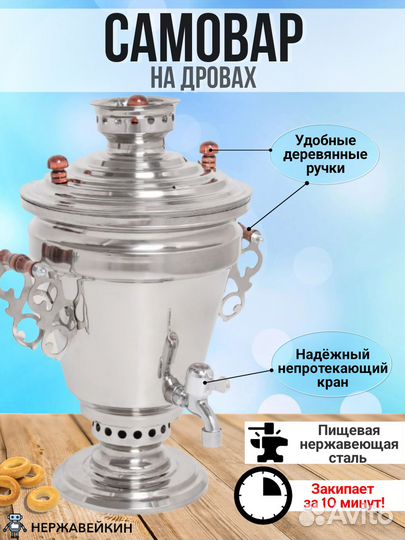 САМОВАР
НА ДРОВАХ

Удобные деревянные ручки

Надёжный непротекающий кран

Пищевая нержавеющая сталь

Закипает за 10 минут!

НЕРЖАВЕЙКИН

Avito