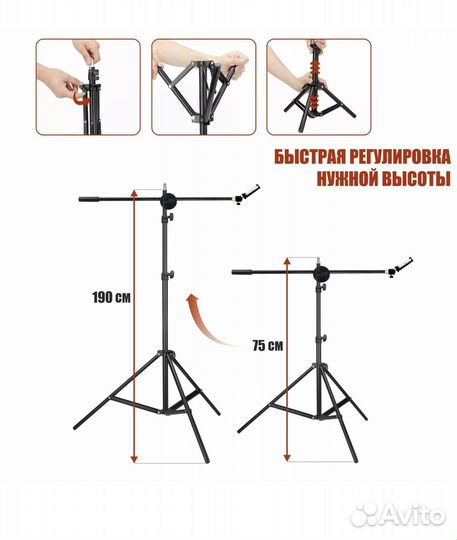 БЫСТРАЯ РЕГУЛИРОВКА НУЖНОЙ ВЫСОТЫ

190 см

75 см

Avito