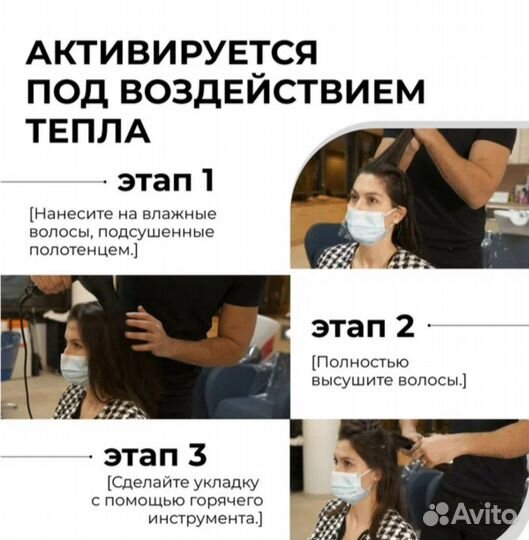 АКТИВИРУЕТСЯ ПОД ВОЗДЕЙСТВИЕМ ТЕПЛА

этап 1

[Нанесите на влажные волосы, подсушенные полотенцем.]

этап 2

[Полностью высушите волосы.]

этап 3

[Сделайте укладку с помощью горячего инструмента.]

Avito