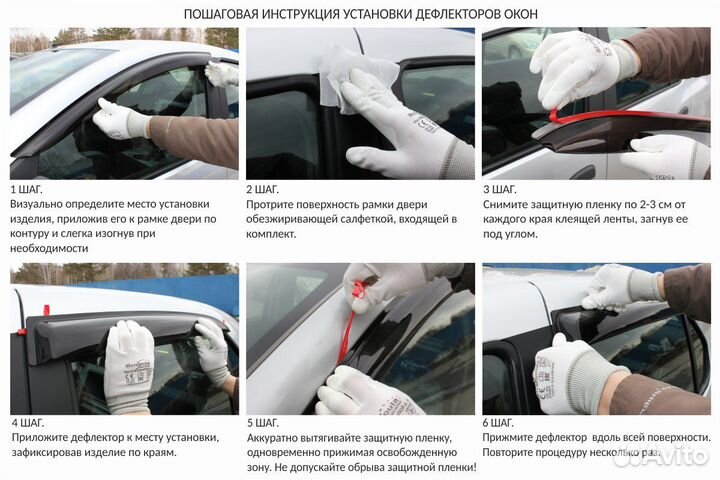 ПОШАГОВАЯ ИНСТРУКЦИЯ УСТАНОВКИ ДЕФЛЕКТОРОВ ОКОН

1 ШАГ.
Визуально определите место установки изделия, приложив его к рамке двери по контуру и слегка изогнув при необходимости

2 ШАГ.
Протрите поверхность рамки двери обезжиривающей салфеткой, входящей в комплект.

3 ШАГ.
Снимите защитную пленку по 2-3 см от каждого края клеящей ленты, загнув ее под углом.

4 ШАГ.
Приложите дефлектор к месту установки, зафиксировав изделие по краям.

5 ШАГ.
Аккуратно вытягивайте защитную пленку, одновременно прижимая освобожденную зону. Не допускайте обрыва защитной пленки!

6 ШАГ.
Прижмите дефлектор вдоль всей поверхности. Повторите процедуру несколько раз.

Avito