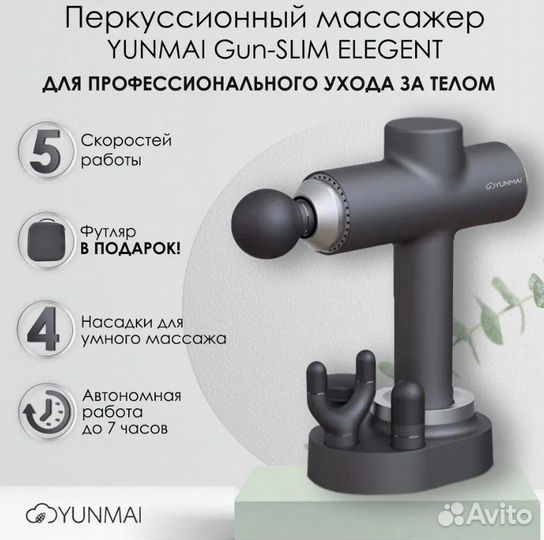 Перкуссионный массажер
YUNMAI Gun-SLIM ELEGENT
ДЛЯ ПРОФЕССИОНАЛЬНОГО УХОДА ЗА ТЕЛОМ

5 Скоростей работы

Футляр В ПОДАРОК!

4 Насадки для умного массажа

Автономная работа до 7 часов

YUNMAI

YUNMAI

Avito