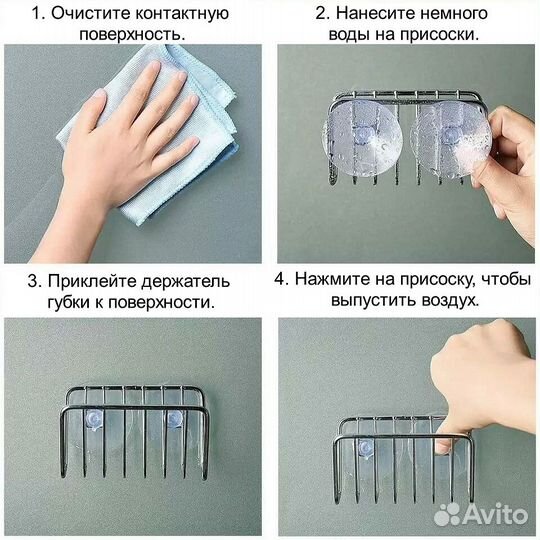 1. Очистите контактную поверхность.

2. Нанесите немного воды на присоски.

3. Приклейте держатель губки к поверхности.

4. Нажмите на присоску, чтобы выпустить воздух.

Avito