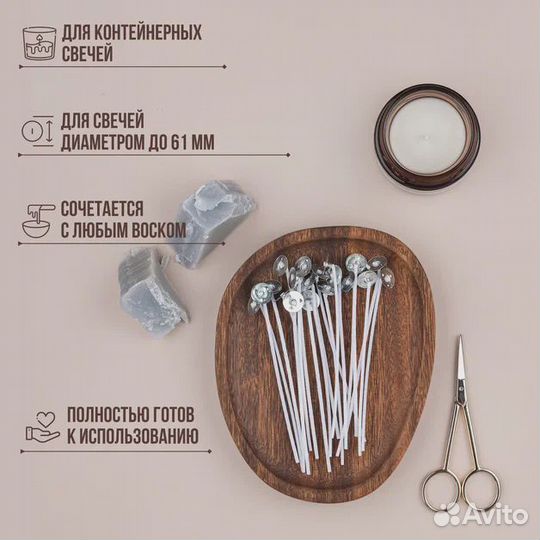 ДЛЯ КОНТЕЙНЕРНЫХ СВЕЧЕЙ

ДЛЯ СВЕЧЕЙ ДИАМЕТРОМ ДО 61 ММ

СОЧЕТАЕТСЯ С ЛЮБЫМ ВОСКОМ

ПОЛНОСТЬЮ ГОТОВ К ИСПОЛЬЗОВАНИЮ

Avito