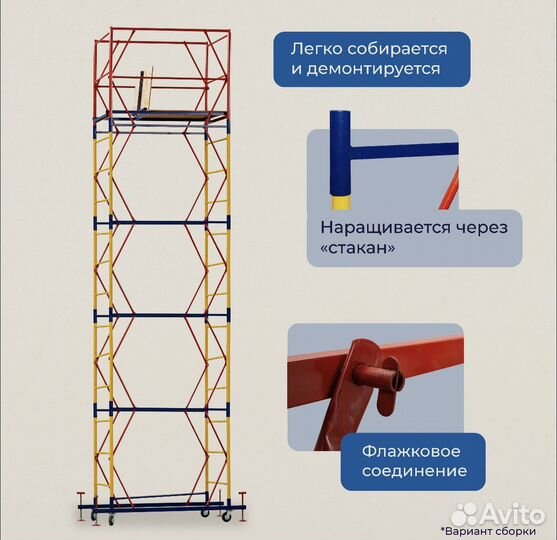 Легко собирается и демонтируется

Наращивается через «стакан»

Флажковое соединение

Avito

*Вариант сборки