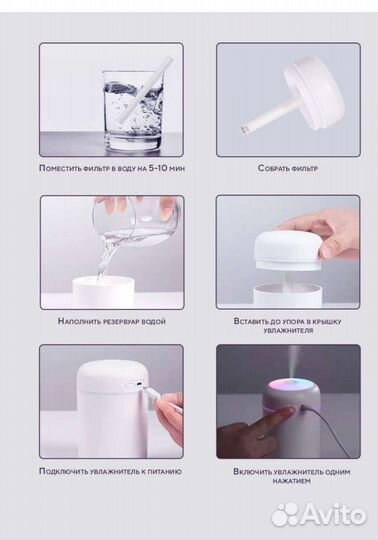 Поместить фильтр в воду на 5-10 мин

Собрать фильтр

Наполнить резервуар водой

Вставить до упора в крышку увлажнителя

Подключить увлажнитель к питанию

Включить увлажнитель одним нажатием

Avito