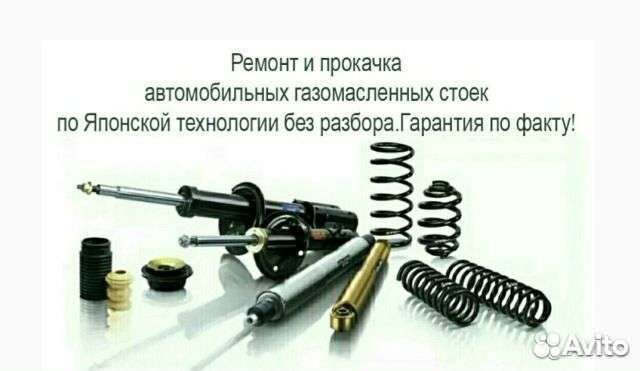 Ремонт и прокачка
автомобильных газомасленных стоек
по Японской технологии без разбора.Гарантия по факту!

Avito