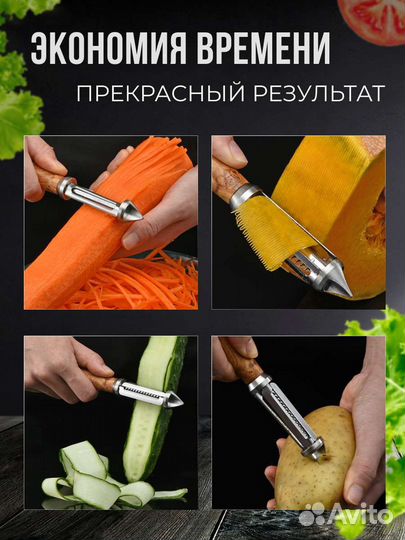 ЭКОНОМИЯ ВРЕМЕНИ

ПРЕКРАСНЫЙ РЕЗУЛЬТАТ

Avito