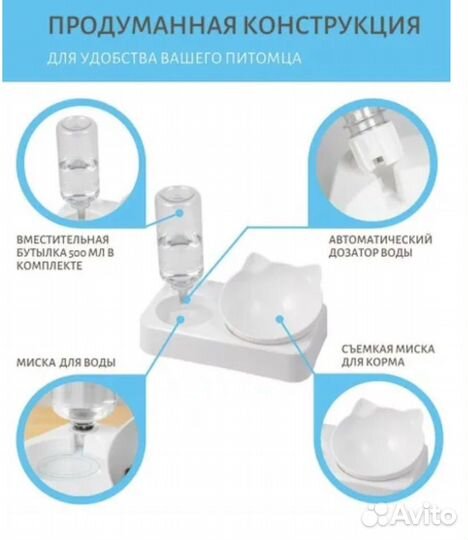 ПРОДУМАННАЯ КОНСТРУКЦИЯ

ДЛЯ УДОБСТВА ВАШЕГО ПИТОМЦА

ВМЕСТИТЕЛЬНАЯ БУТЫЛКА 500 МЛ В КОМПЛЕКТЕ

АВТОМАТИЧЕСКИЙ ДОЗАТОР ВОДЫ

МИСКА ДЛЯ ВОДЫ

СЪЕМКАЯ МИСКА ДЛЯ КОРМА

Avito