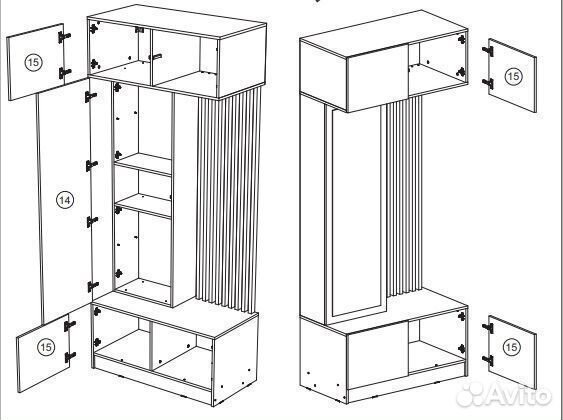 15

14

15

15

15

Avito